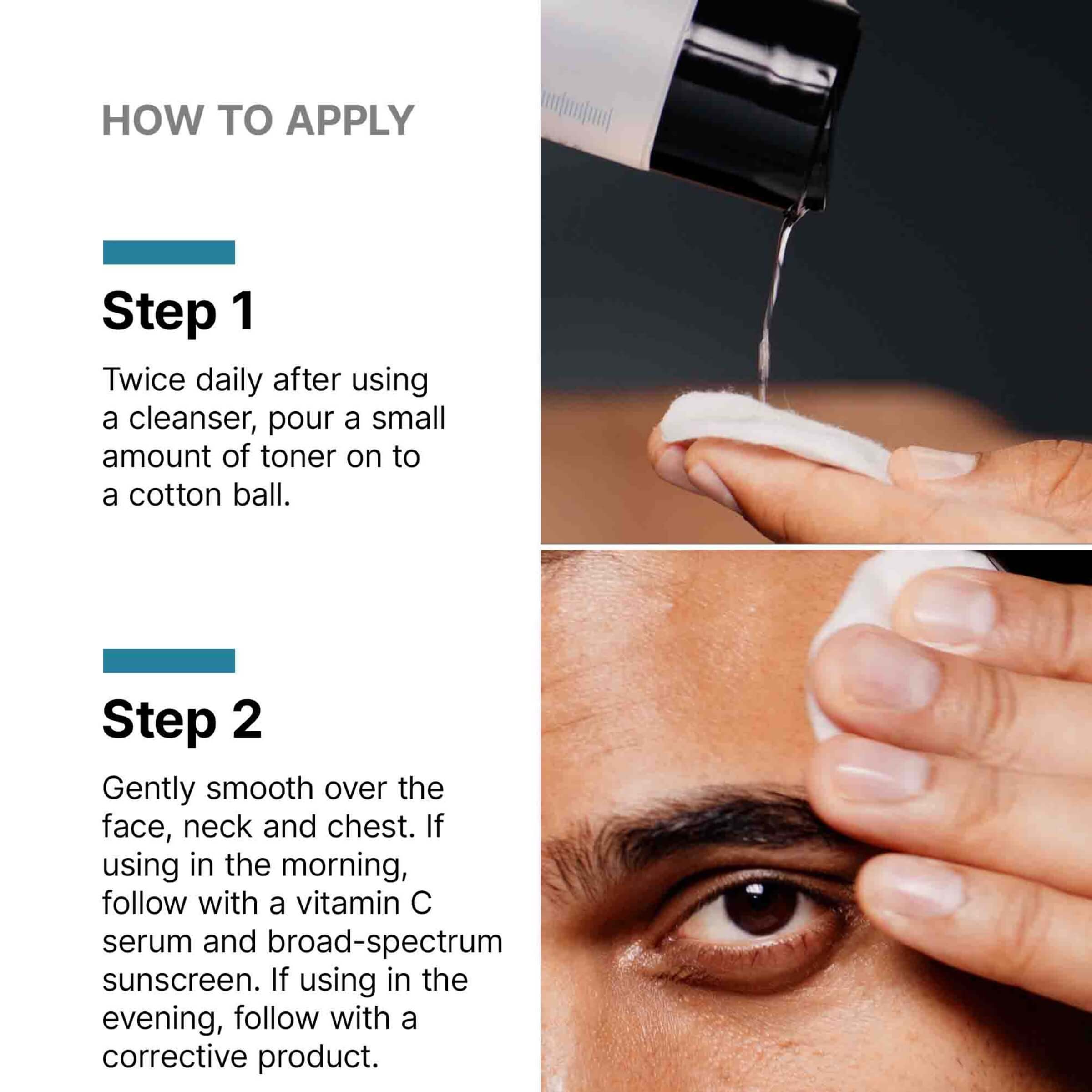 HOW TO APPLY

Step 1

Twice daily after using a cleanser, pour a small amount of toner on to a cotton ball.

Step 2

Gently smooth over the face, neck and chest. If using in the morning, follow with a vitamin C serum and broad-spectrum sunscreen. If using in the evening, follow with a corrective product.